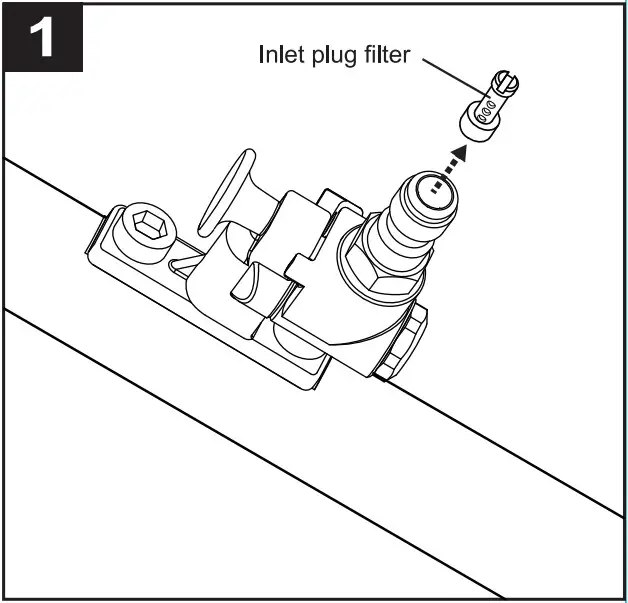 1

Inlet plug filter