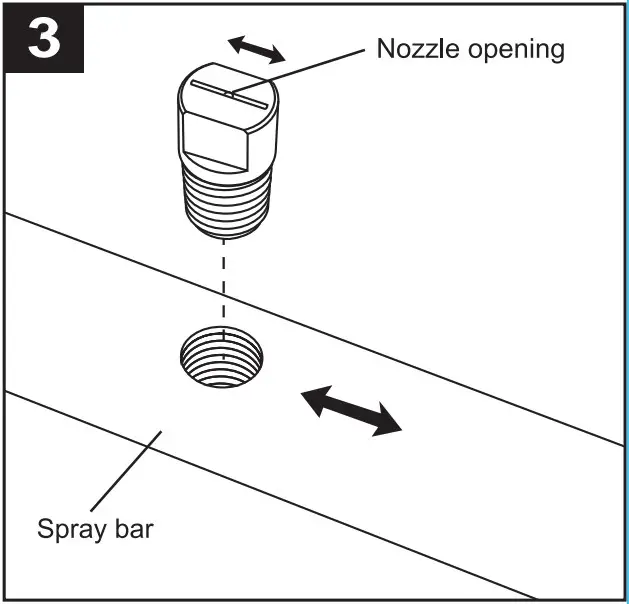 3

Nozzle opening

Spray bar