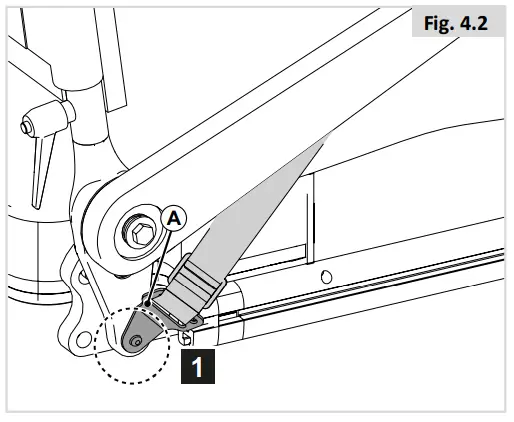 Fig. 4.2

A

1