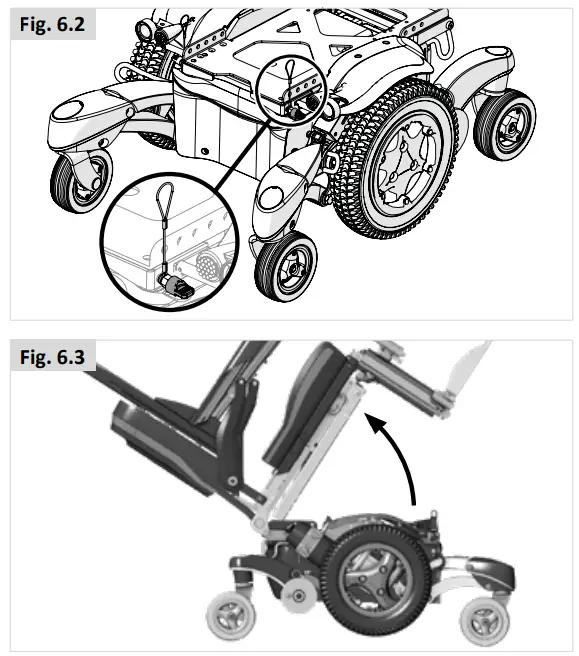 Fig. 6.2

Fig. 6.3