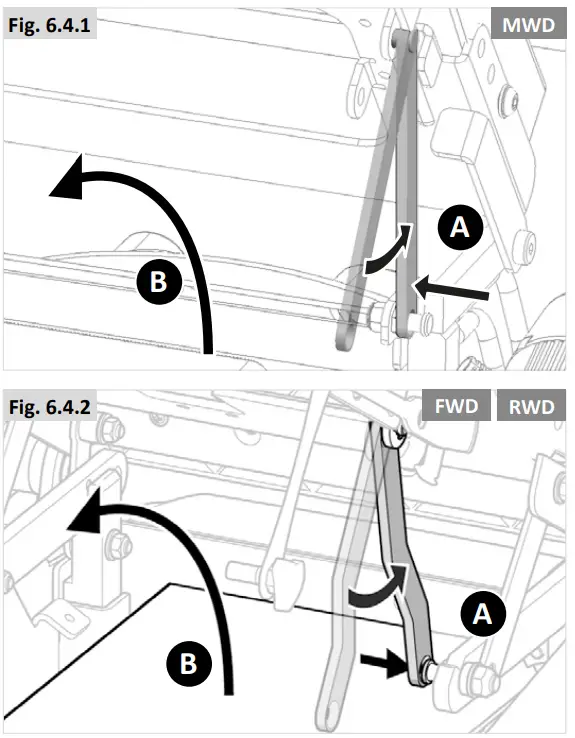 Fig. 6.4.1

MWD

A

B

Fig. 6.4.2

FWD

RWD

A

B