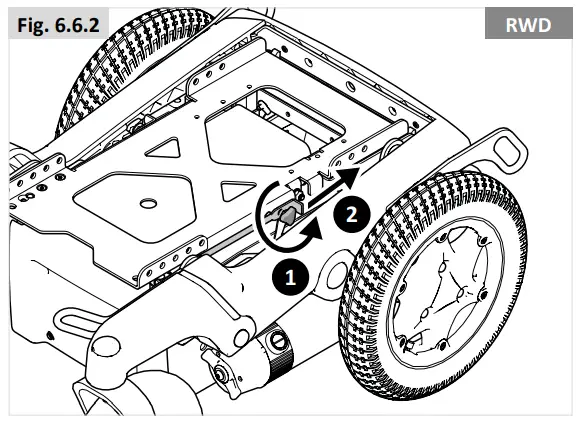 Fig. 6.6.2

RWD

2

1