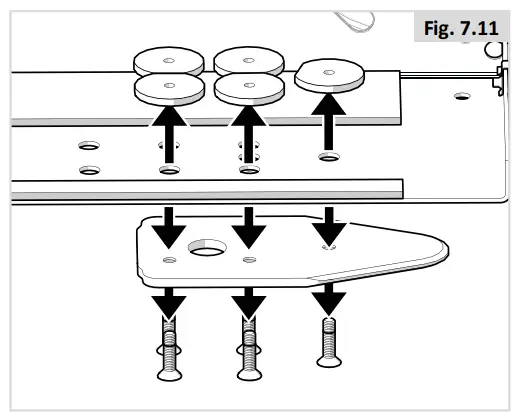 Fig. 7.11