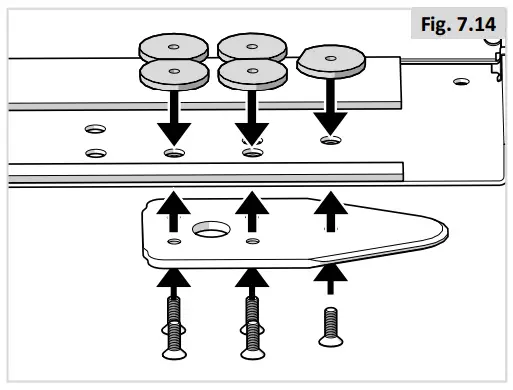 Fig. 7.14