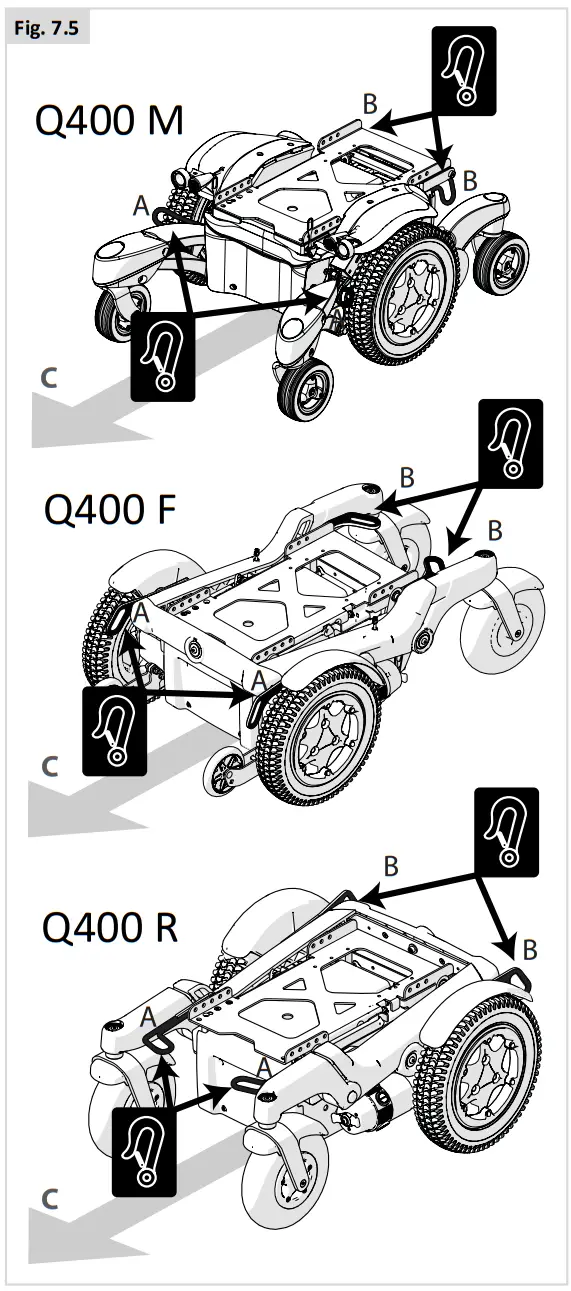 Fig. 7.5

Q400 M

B

B

A

C

Q400 F

B

B

A

A

C

Q400 R

B

B

A

A

C