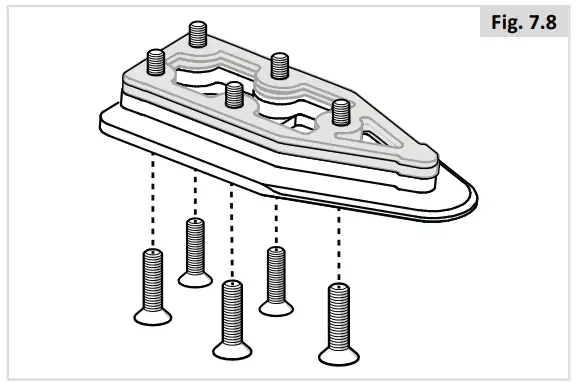 Fig. 7.8