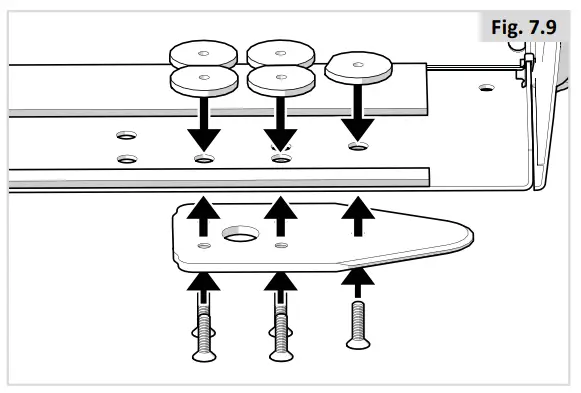 Fig. 7.9