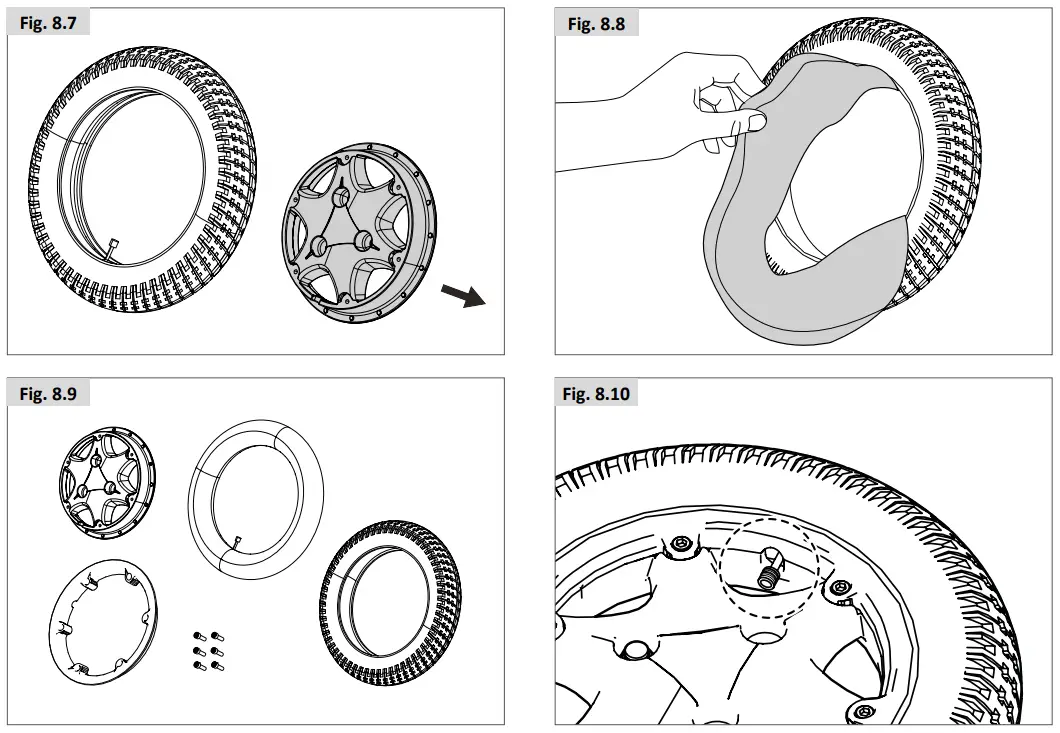 Fig. 8.7

Fig. 8.8

Fig. 8.9

Fig. 8.10