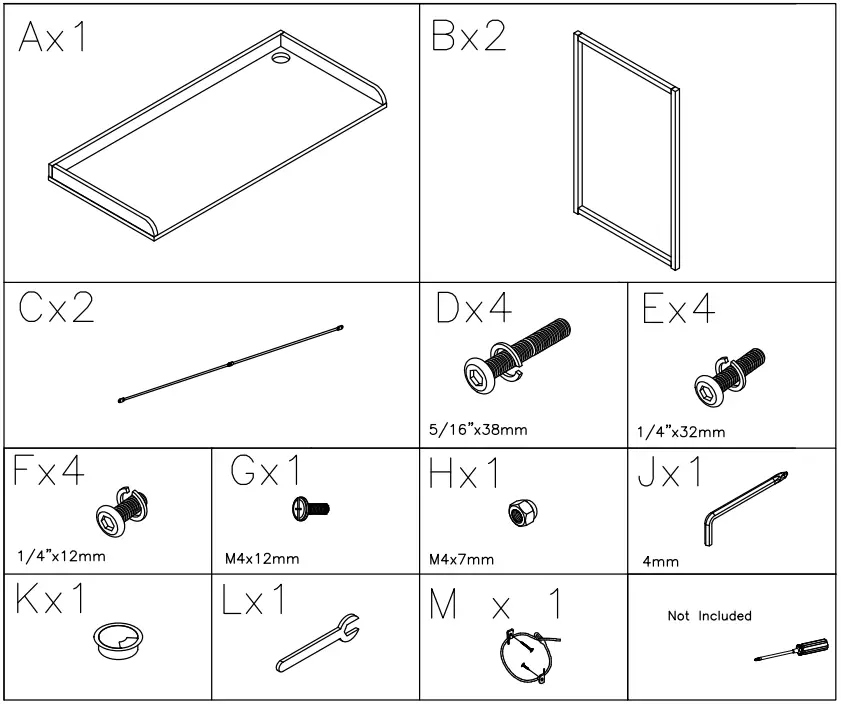 Ax1

Bx2

Cx2

Dx4
5/16"x38mm

Ex4
1/4"x32mm

Fx4
1/4"x12mm

Gx1
M4x12mm

Hx1
M4x7mm

Jx1
4mm

Kx1

Lx1

M x 1

Not Included