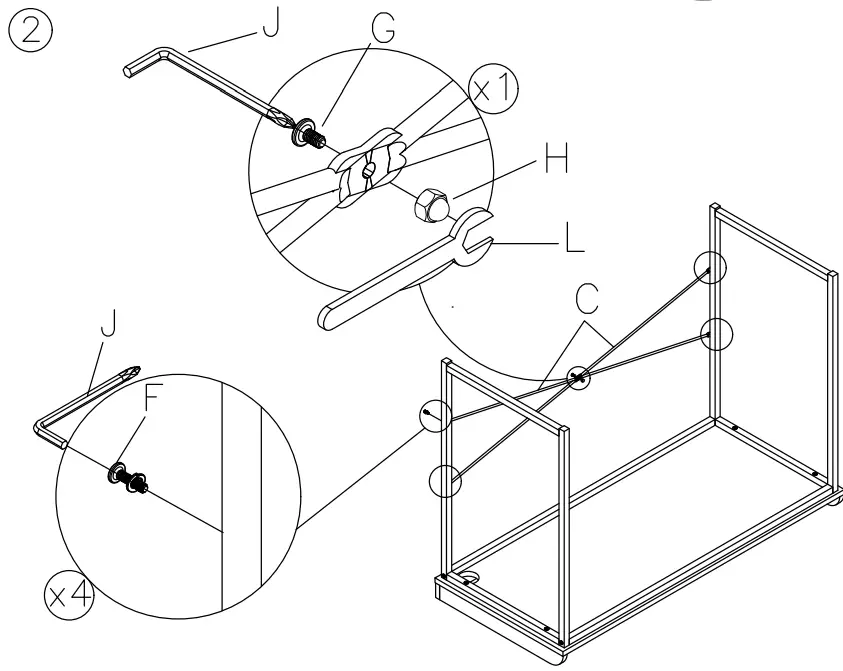 ②
J
G
x1
H
L
C
J
F
x4