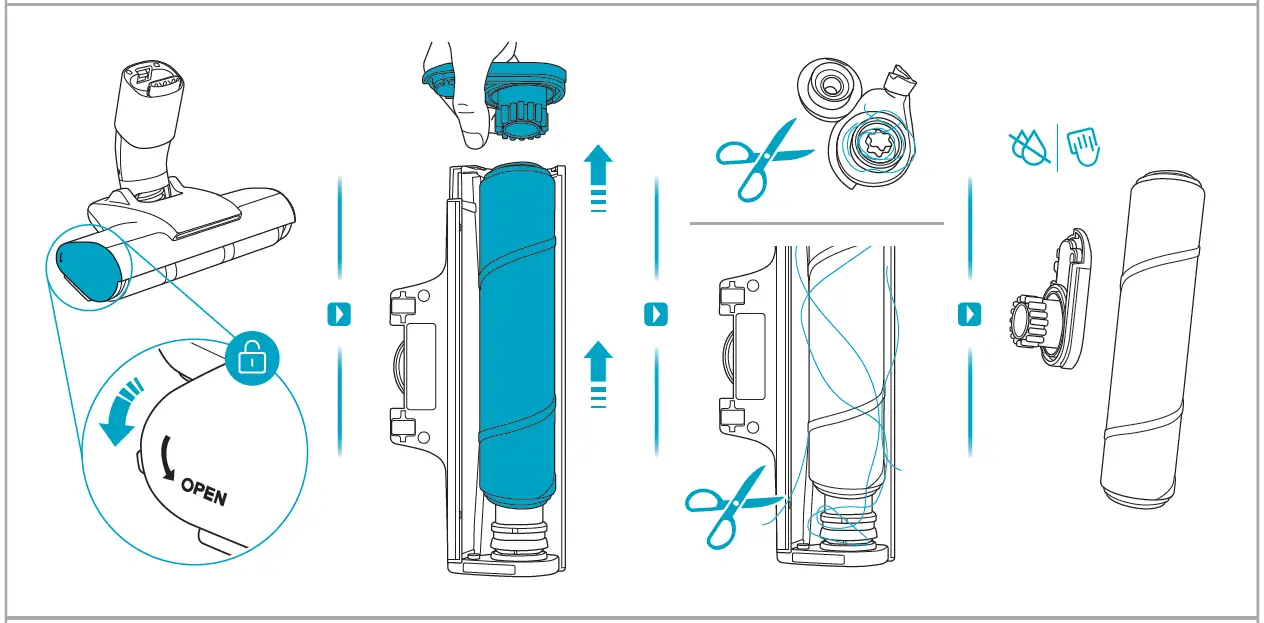 OPEN