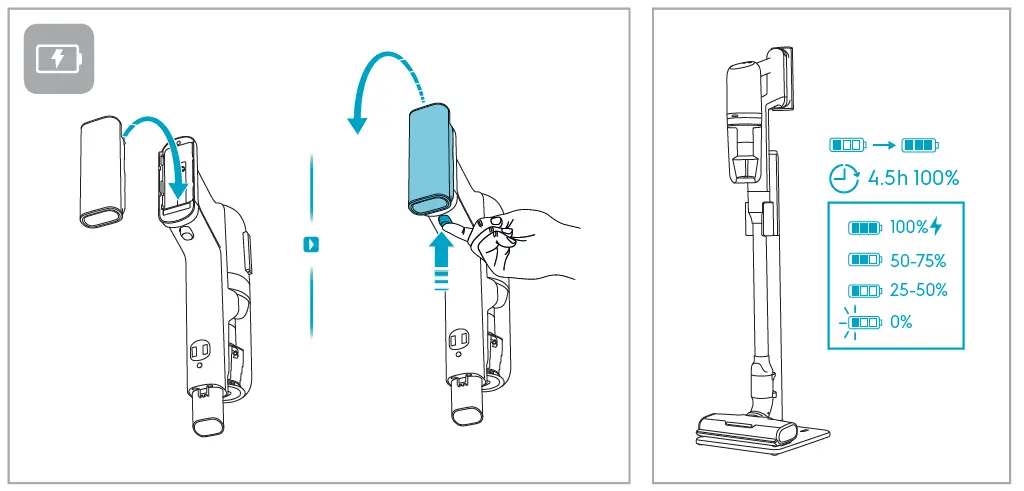 4.5h 100%

100%

50-75%

25-50%

0%