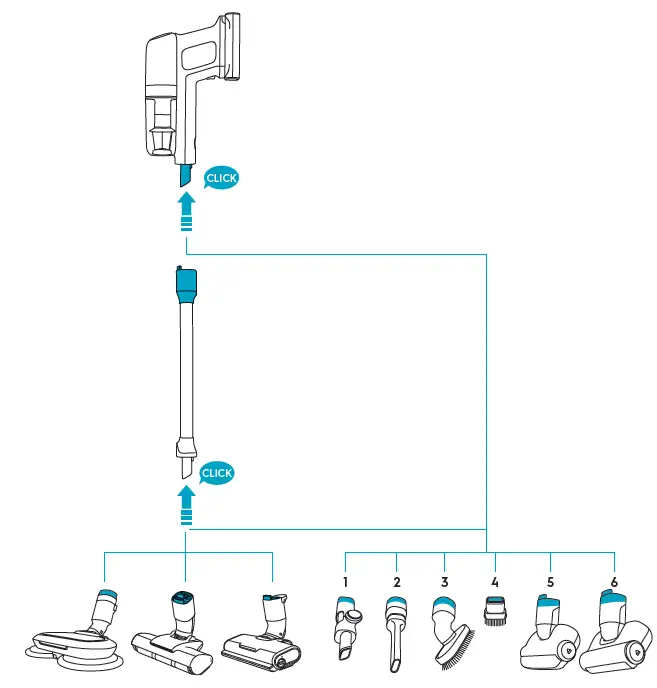 CLICK

CLICK

1
2
3
4
5
6