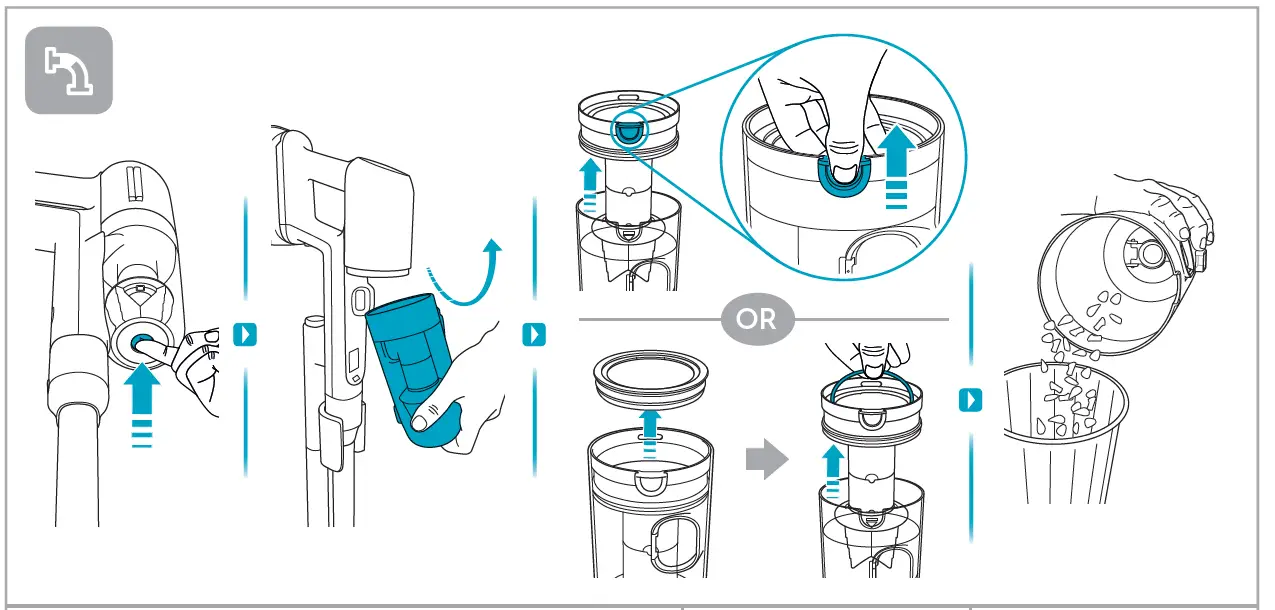 OR