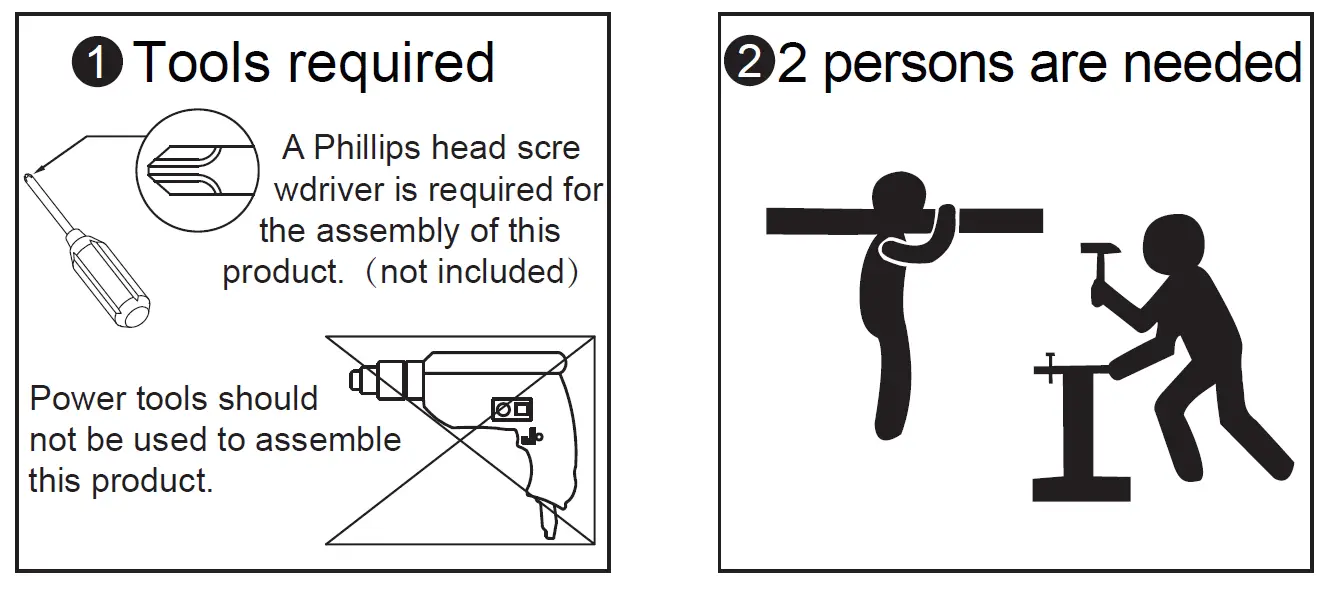 1 Tools required

A Phillips head scre wdriver is required for the assembly of this product. （not included）

Power tools should not be used to assemble this product.

2 2 persons are needed