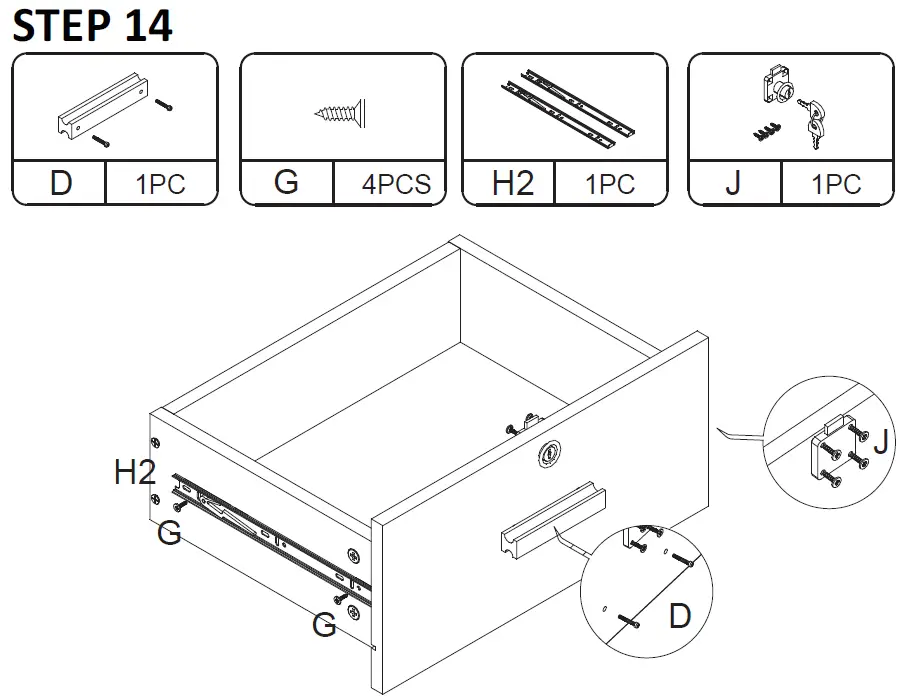 STEP 14

| D | 1PC |
|---|---|

| G | 4PCS |
|---|---|

| H2 | 1PC |
|---|---|

| J | 1PC |
|---|---|

H2

G

G

J

D