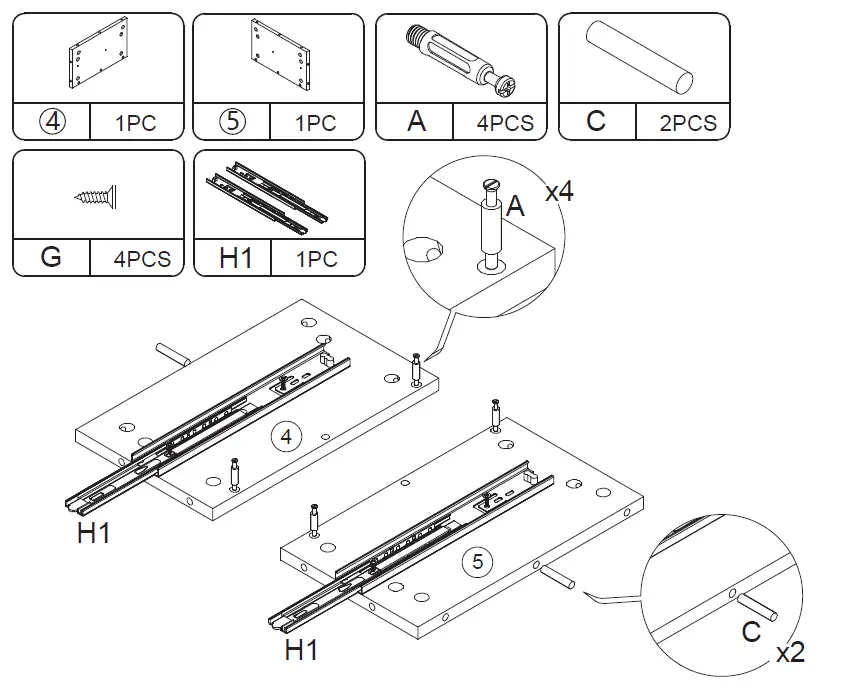 ④ 1PC

⑤ 1PC

A 4PCS

C 2PCS

G 4PCS

H1 1PC

A x4

4

H1

5

H1

C x2