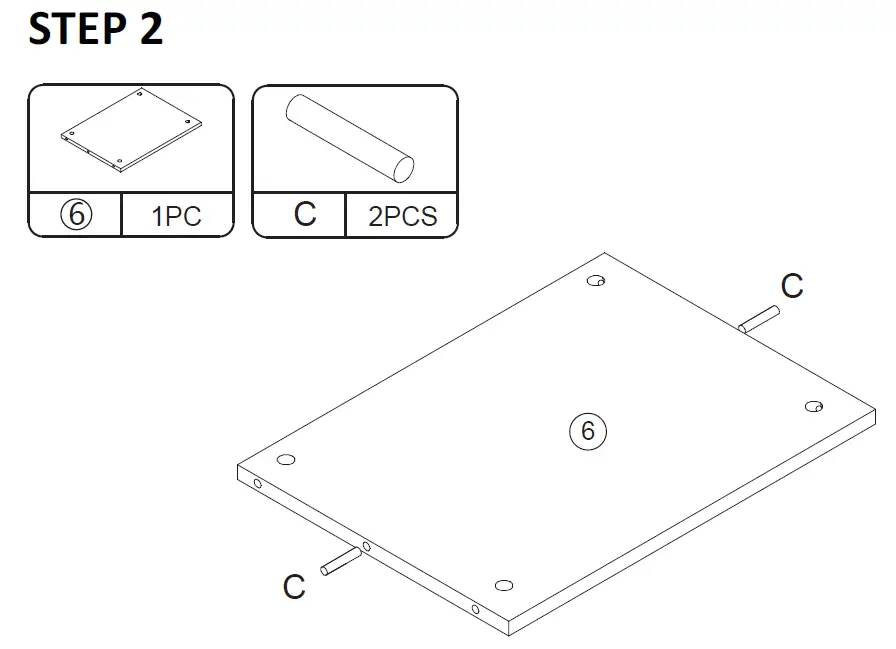 STEP 2

| ⑥ | 1PC |
|---|---|

| C | 2PCS |
|---|---|

C

⑥

C