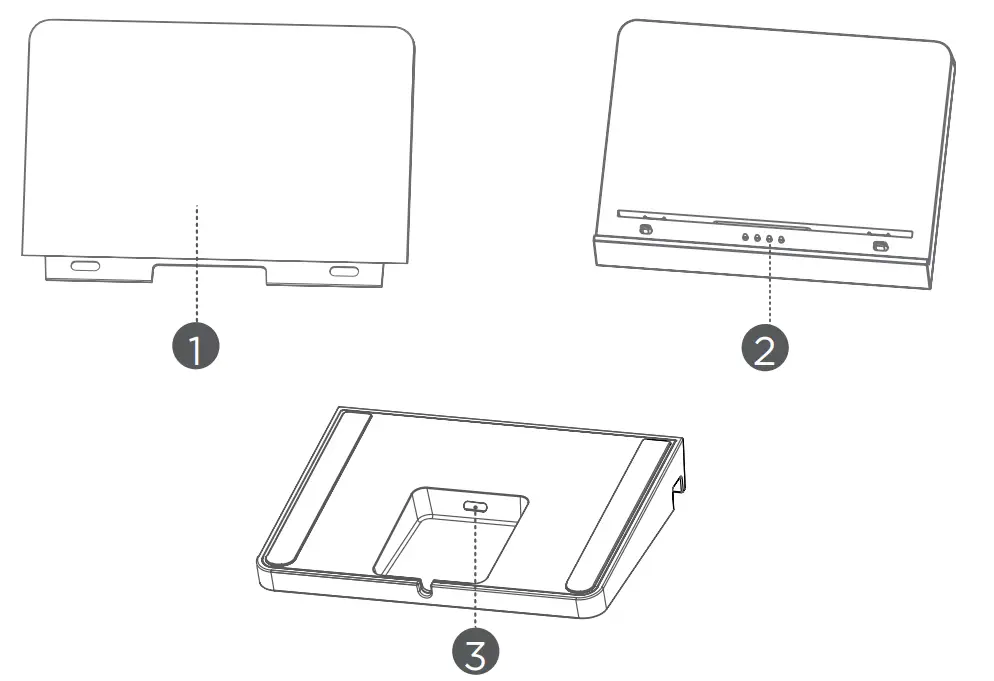 1

2

3