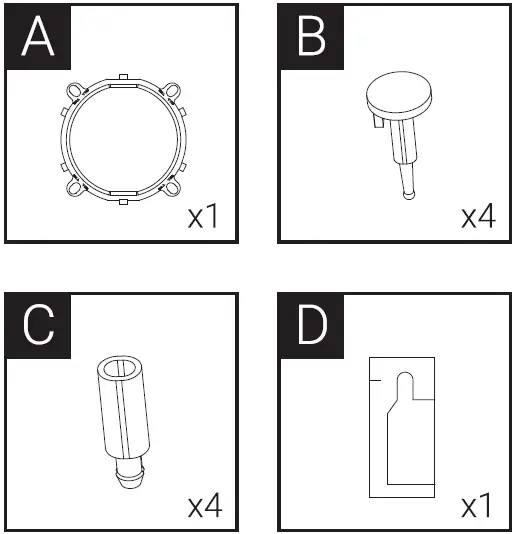 A

x1

B

x4

C

x4

D

x1