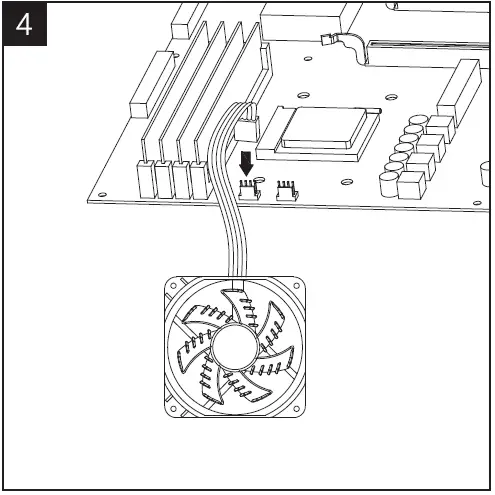 4