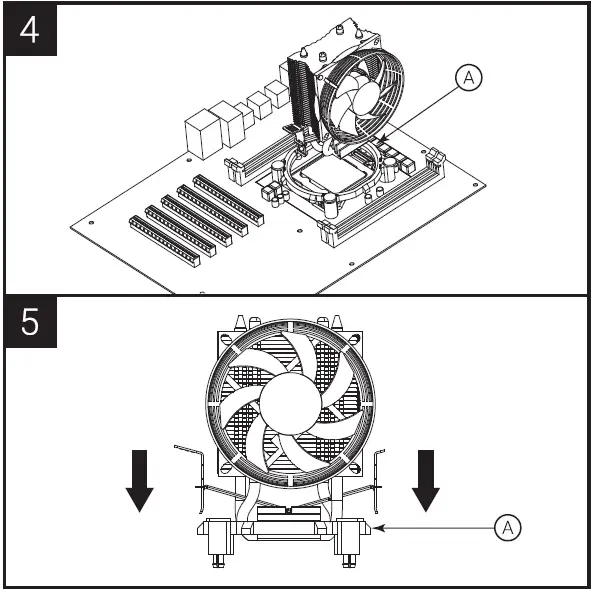 4

A

5

A