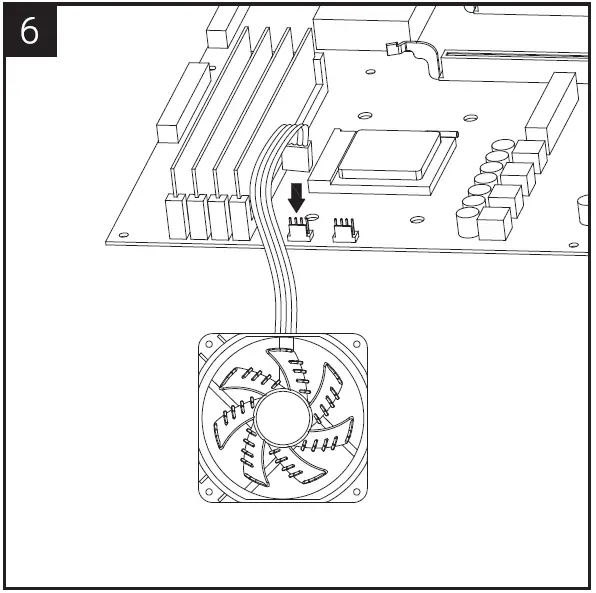 6