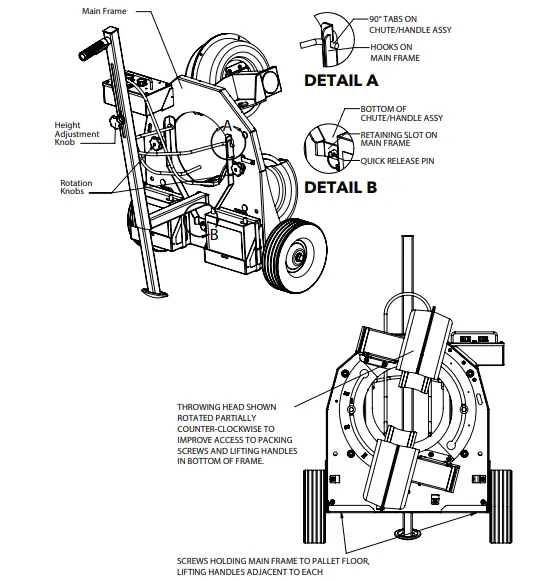 Main Frame

Height Adjustment Knob

Rotation Knobs

A

B

90° TABS ON CHUTE/HANDLE ASSY

HOOKS ON MAIN FRAME

DETAIL A

BOTTOM OF CHUTE/HANDLE ASSY

RETAINING SLOT ON MAIN FRAME

QUICK RELEASE PIN

DETAIL B

THROWING HEAD SHOWN ROTATED PARTIALLY COUNTER-CLOCKWISE TO IMPROVE ACCESS TO PACKING SCREWS AND LIFTING HANDLES IN BOTTOM OF FRAME.

SCREWS HOLDING MAIN FRAME TO PALLET FLOOR, LIFTING HANDLES ADJACENT TO EACH