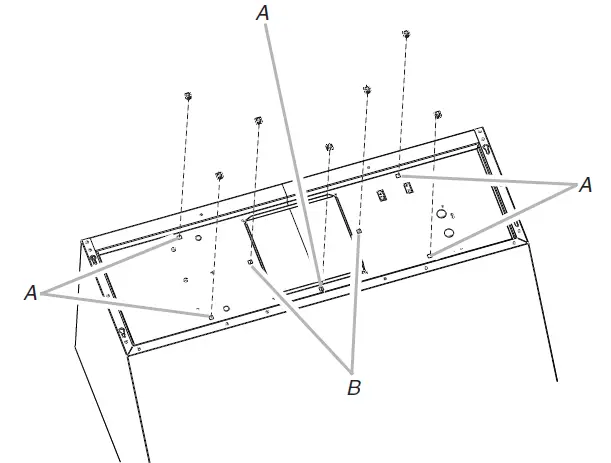 A
A
A
B