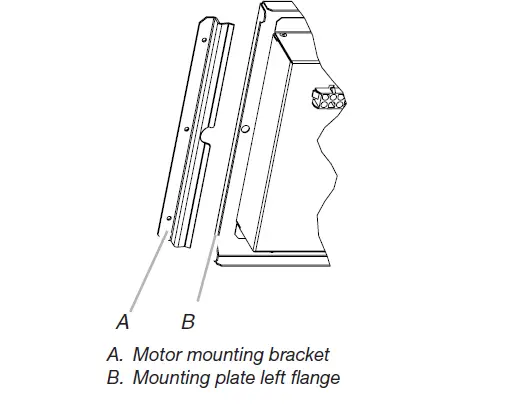 A B

A. Motor mounting bracket
B. Mounting plate left flange