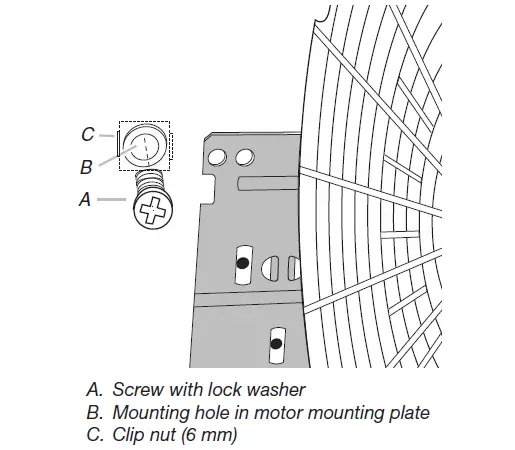 C
B
A

A. Screw with lock washer
B. Mounting hole in motor mounting plate
C. Clip nut (6 mm)