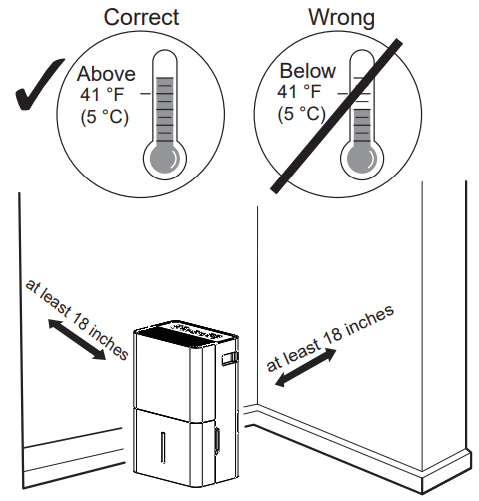 Correct

Above
41 °F
(5 °C)

Wrong

Below
41 °F
(5 °C)

at least 18 inches

at least 18 inches