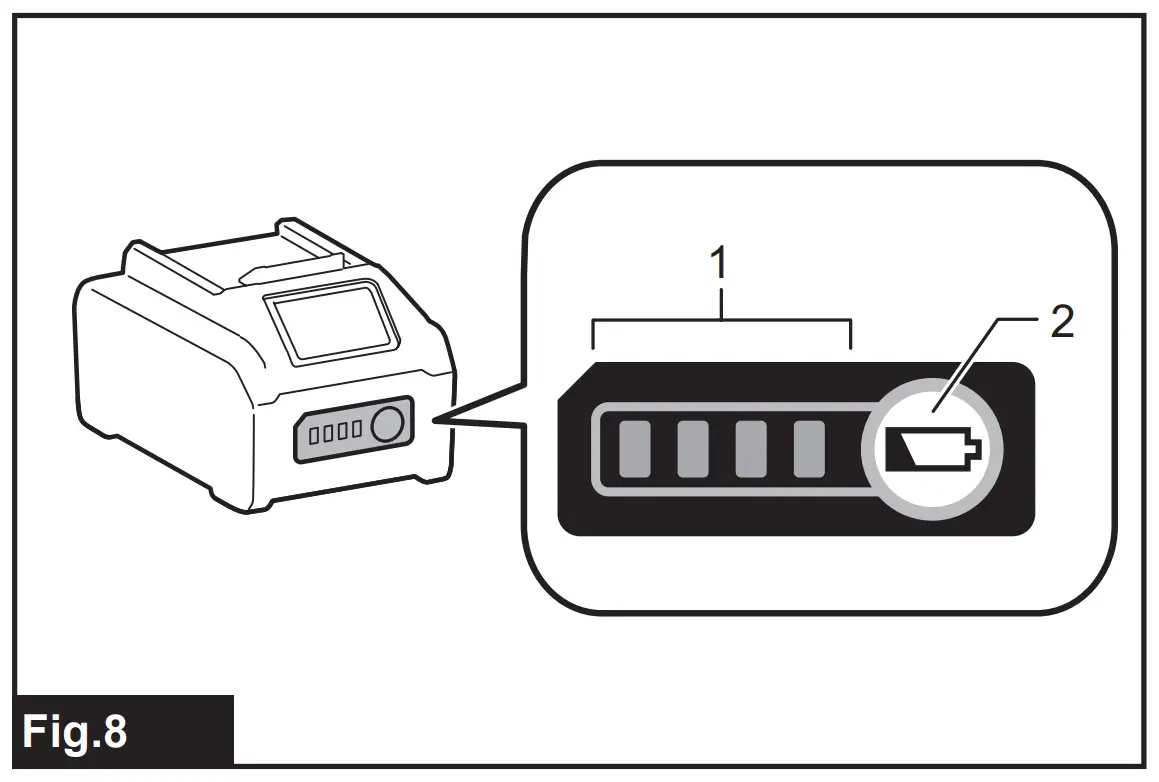 1
2
Fig.8