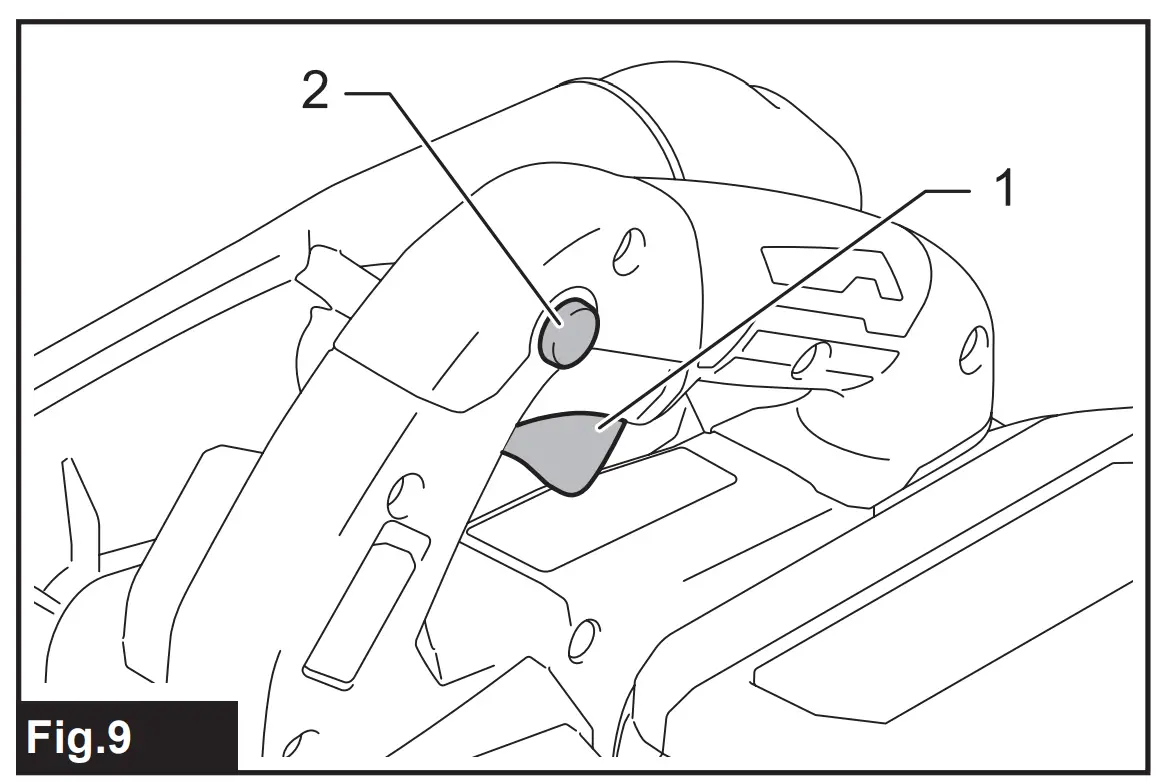 2
1
Fig.9