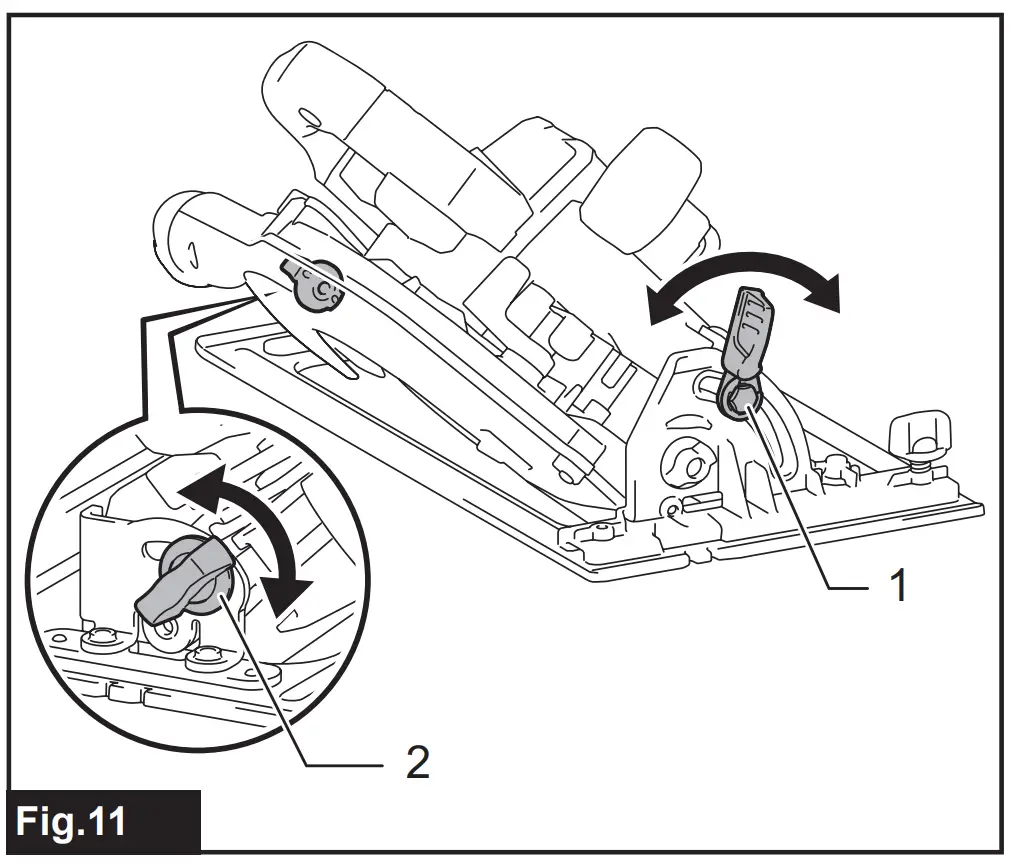 1
2
Fig.11