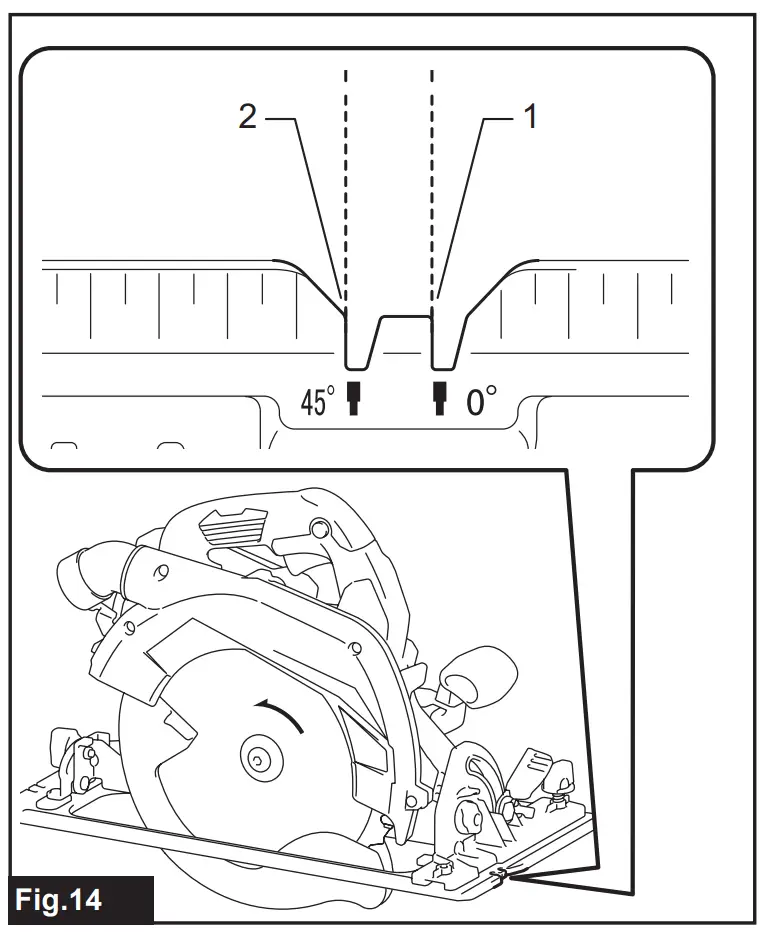 2
1
45°
0°
Fig.14