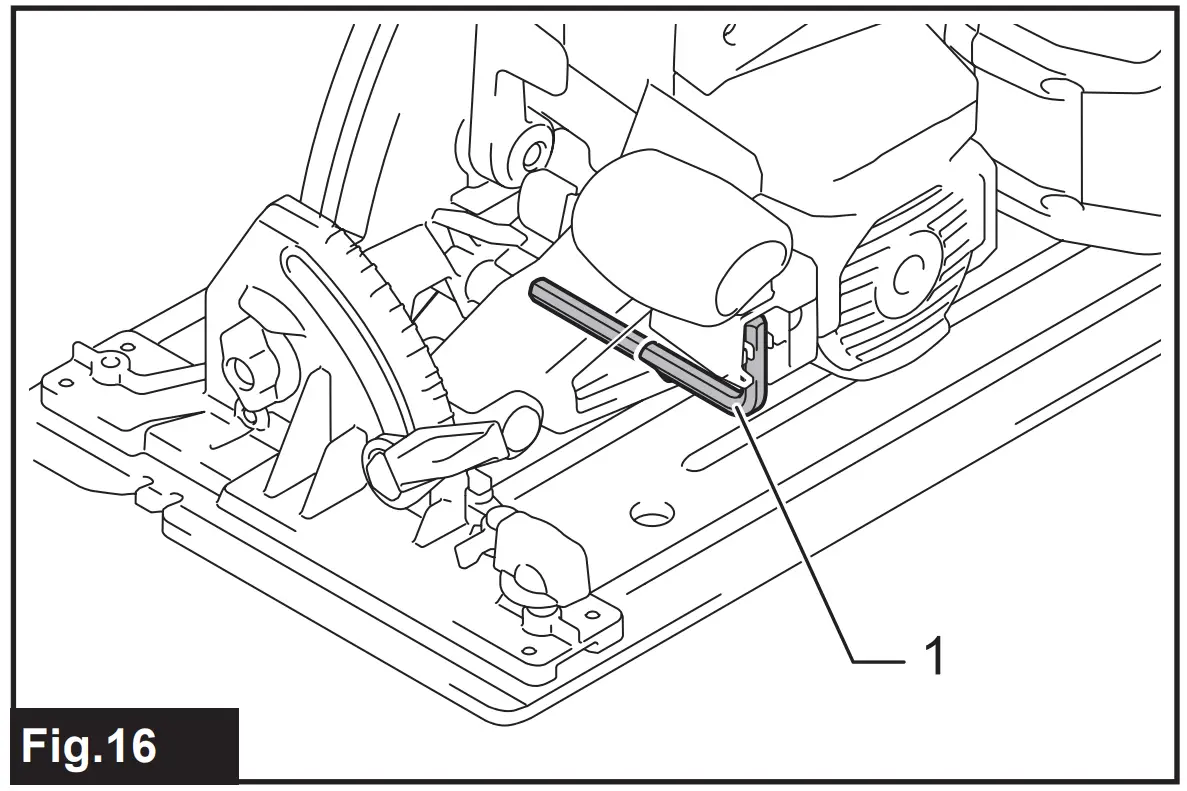 1

Fig.16