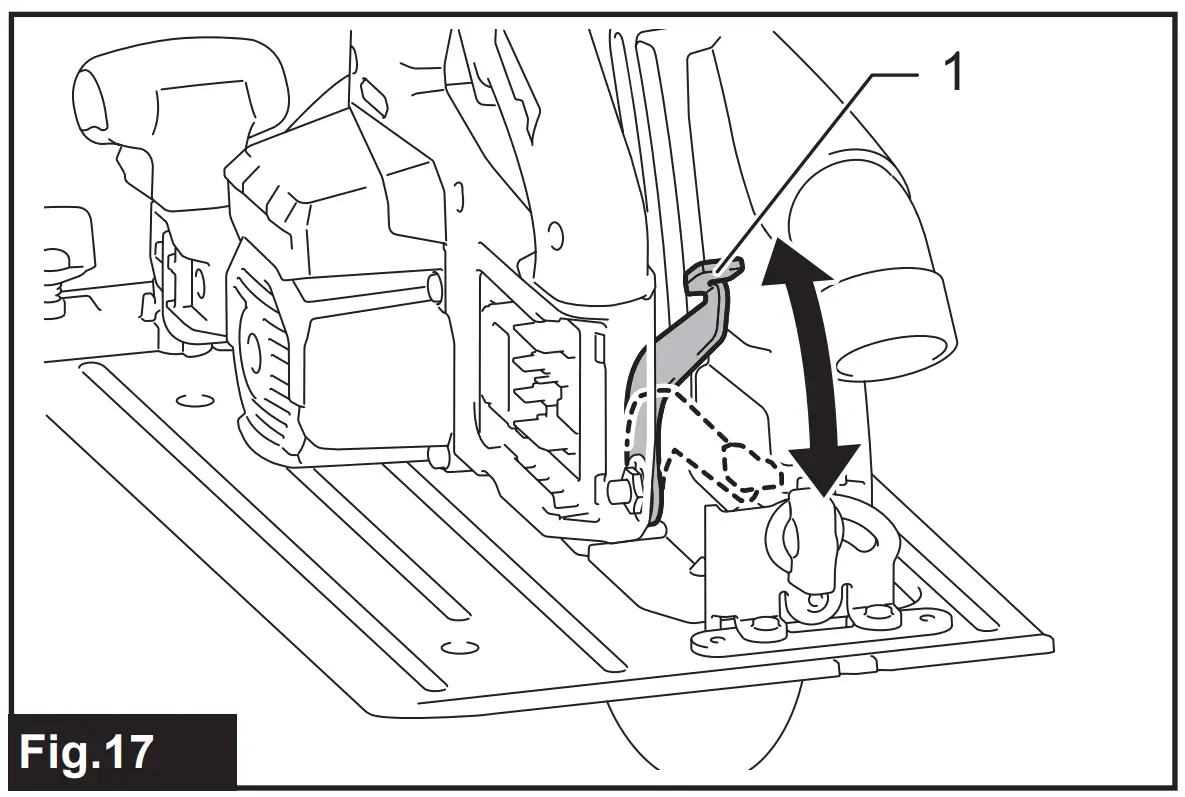 1

Fig.17