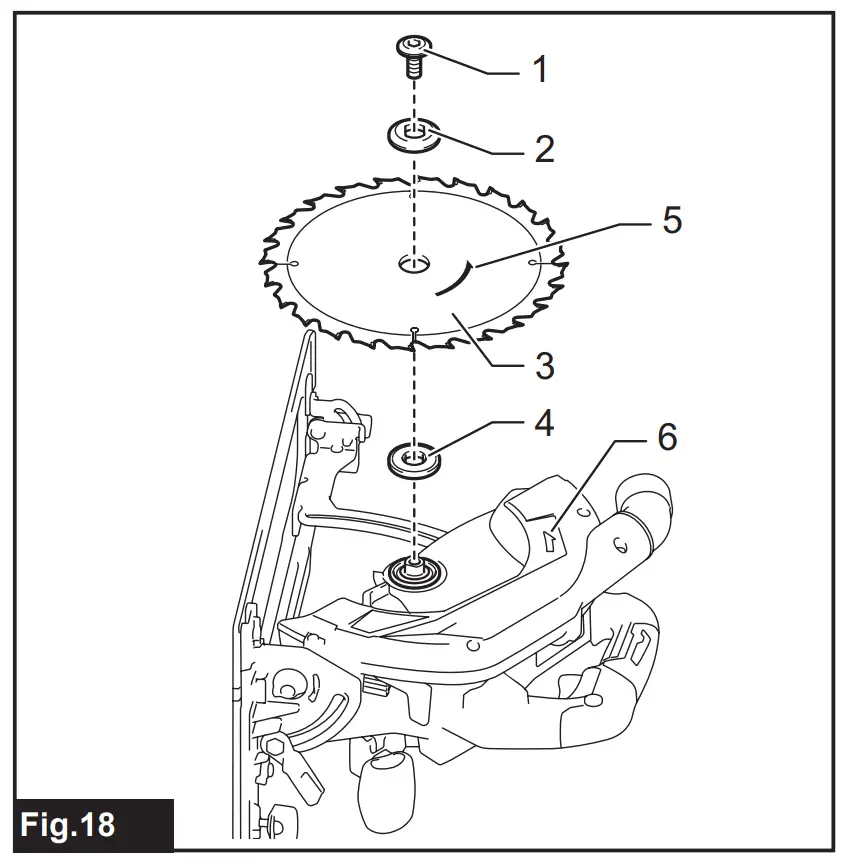 1
2
5
3
4
6
Fig.18