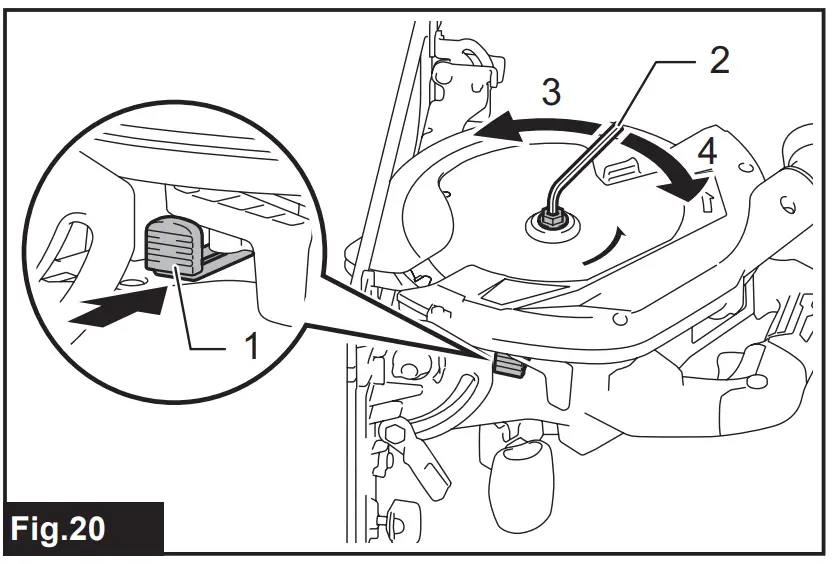 2
3
4
1
Fig.20