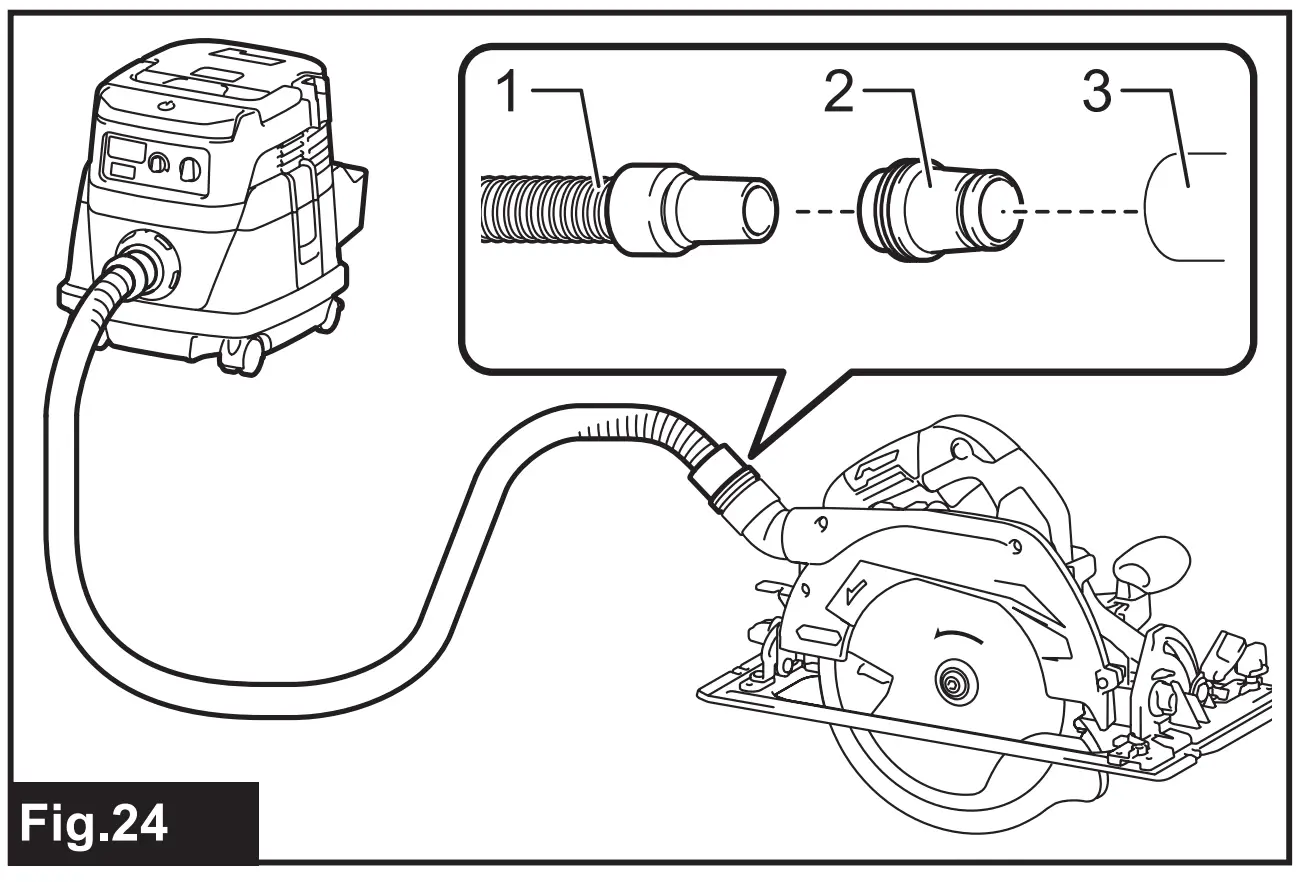 1
2
3
Fig.24