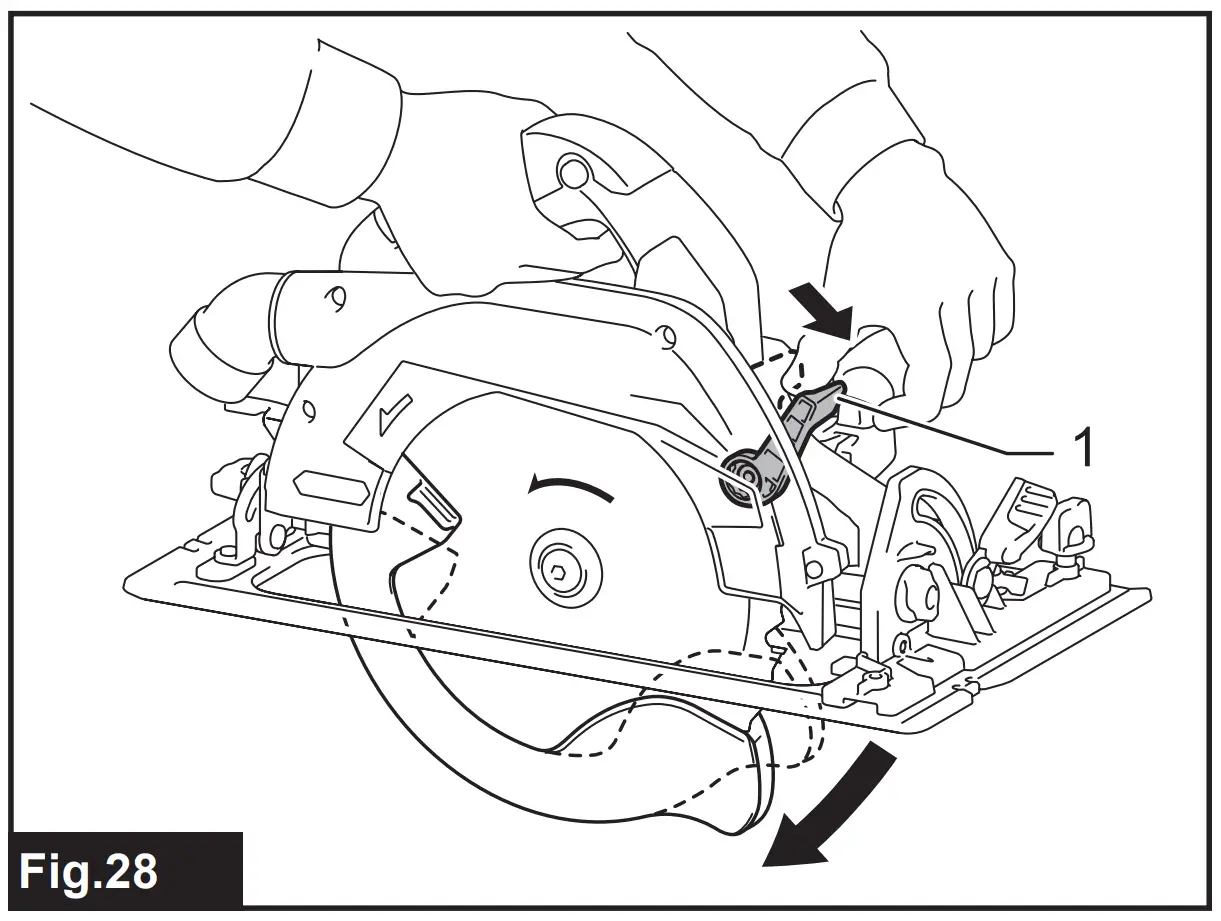 1

Fig.28