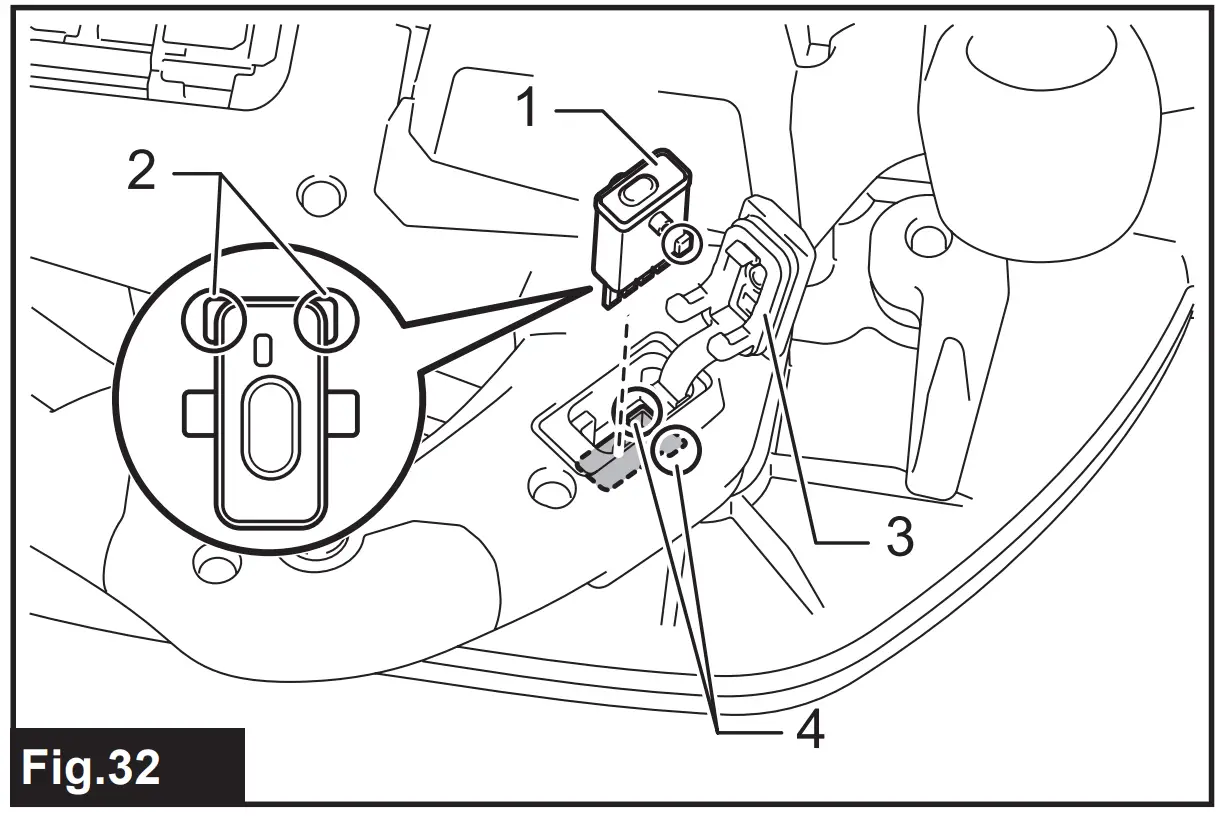 1
2
3
4
Fig.32