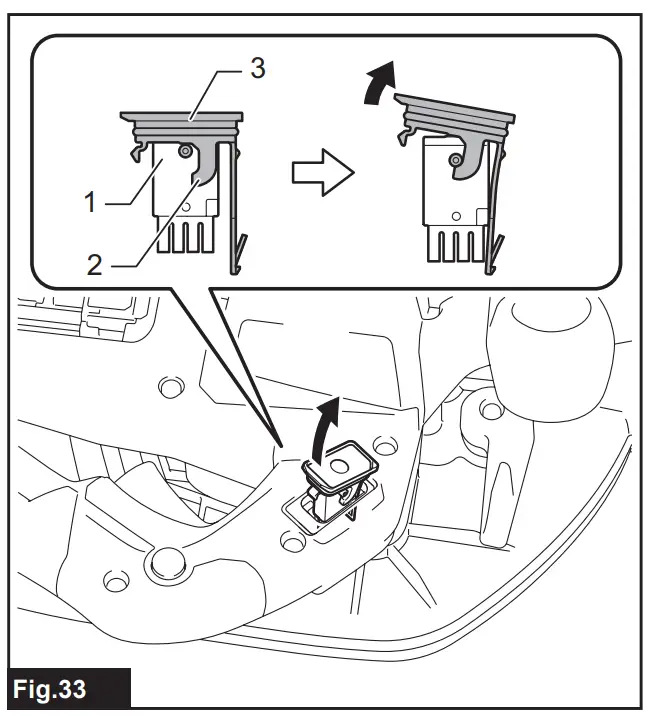 3
1
2
Fig.33