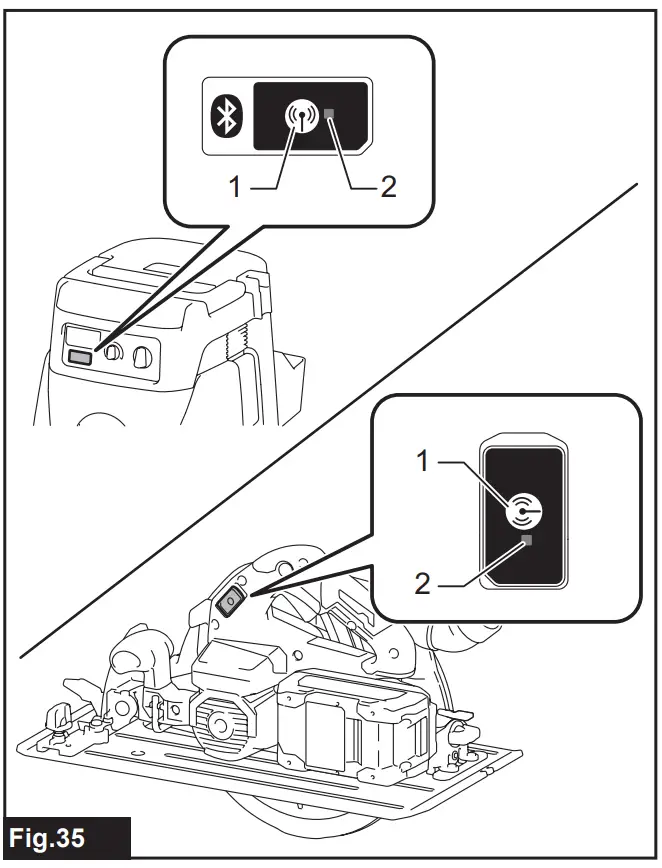 1
2
1
2
Fig.35