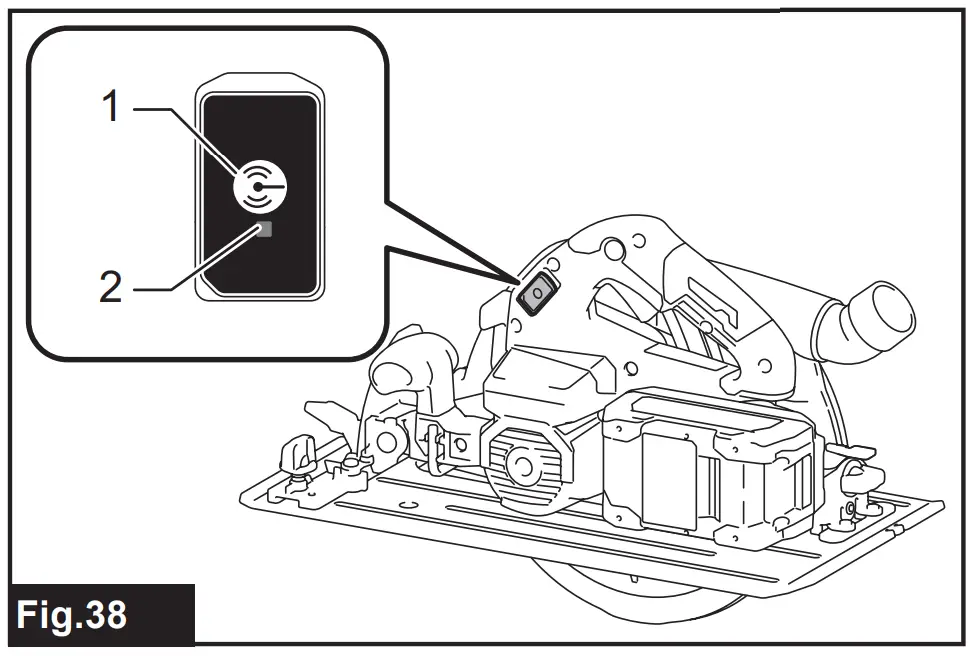 1
2
Fig.38