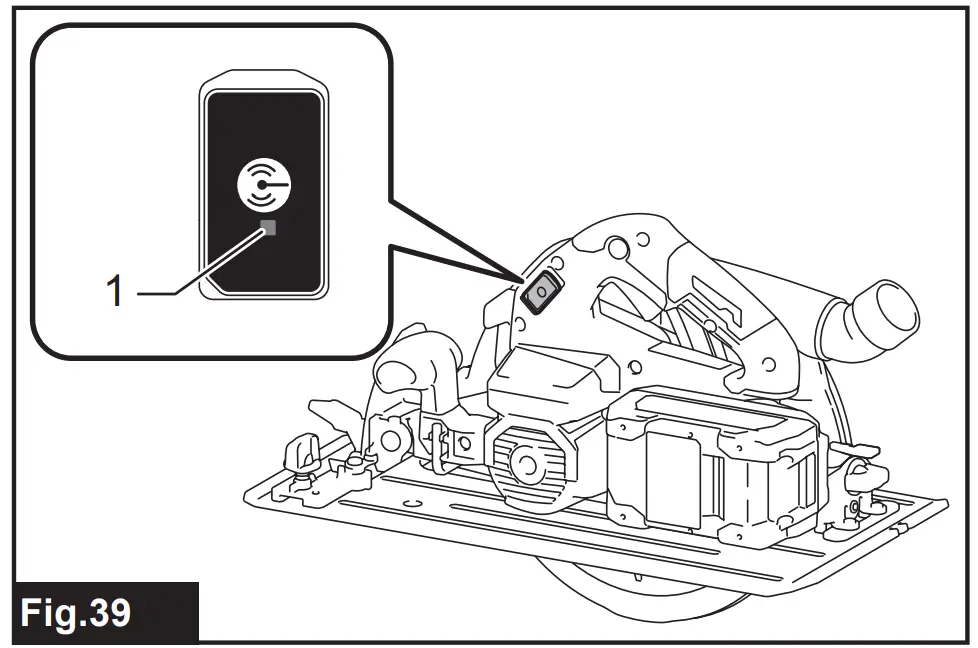 1

Fig.39