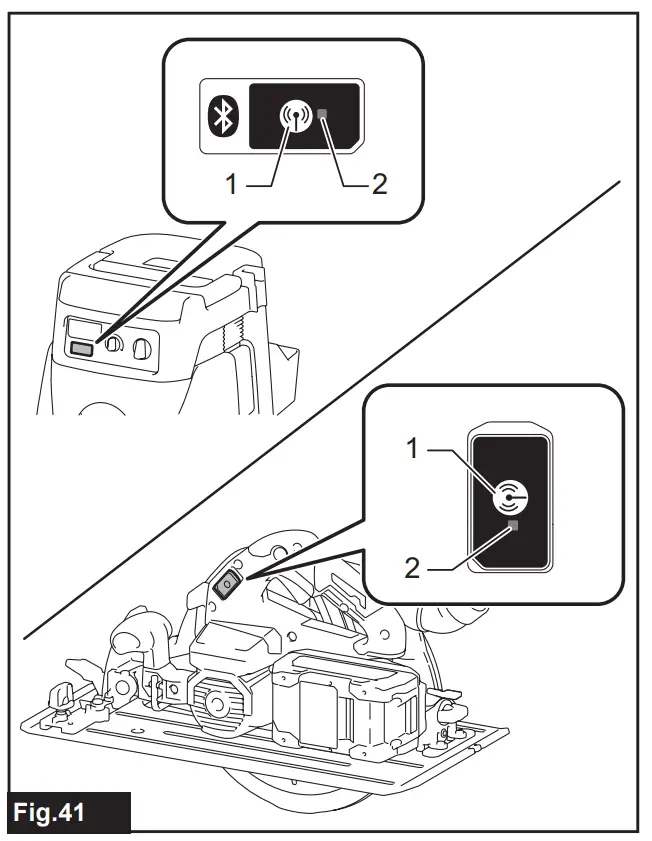 1
2
1
2
Fig.41