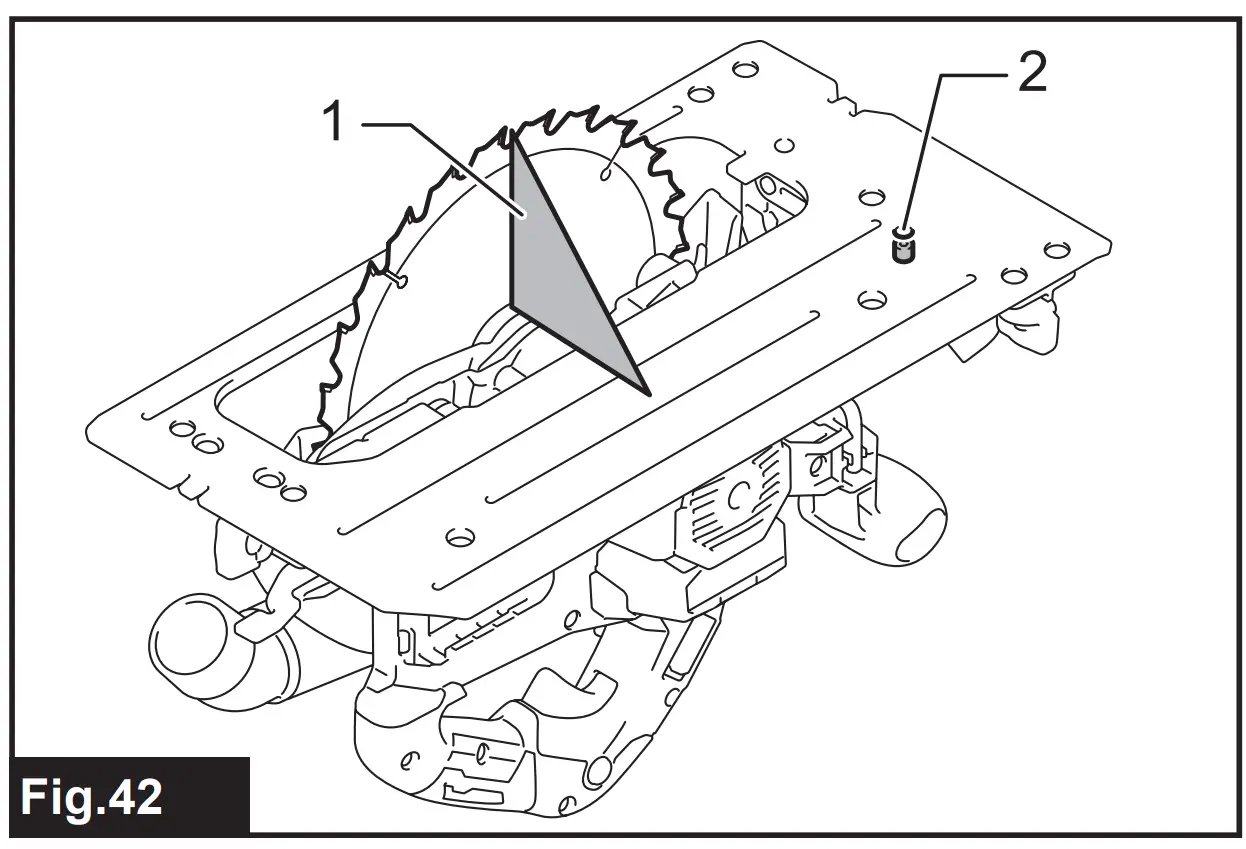 1
2
Fig.42