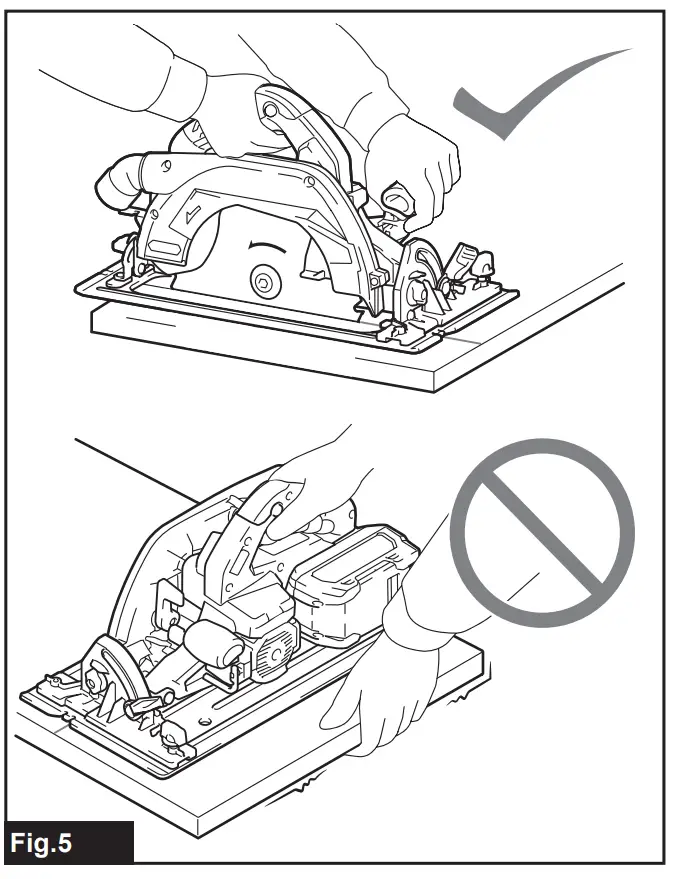 Fig.5